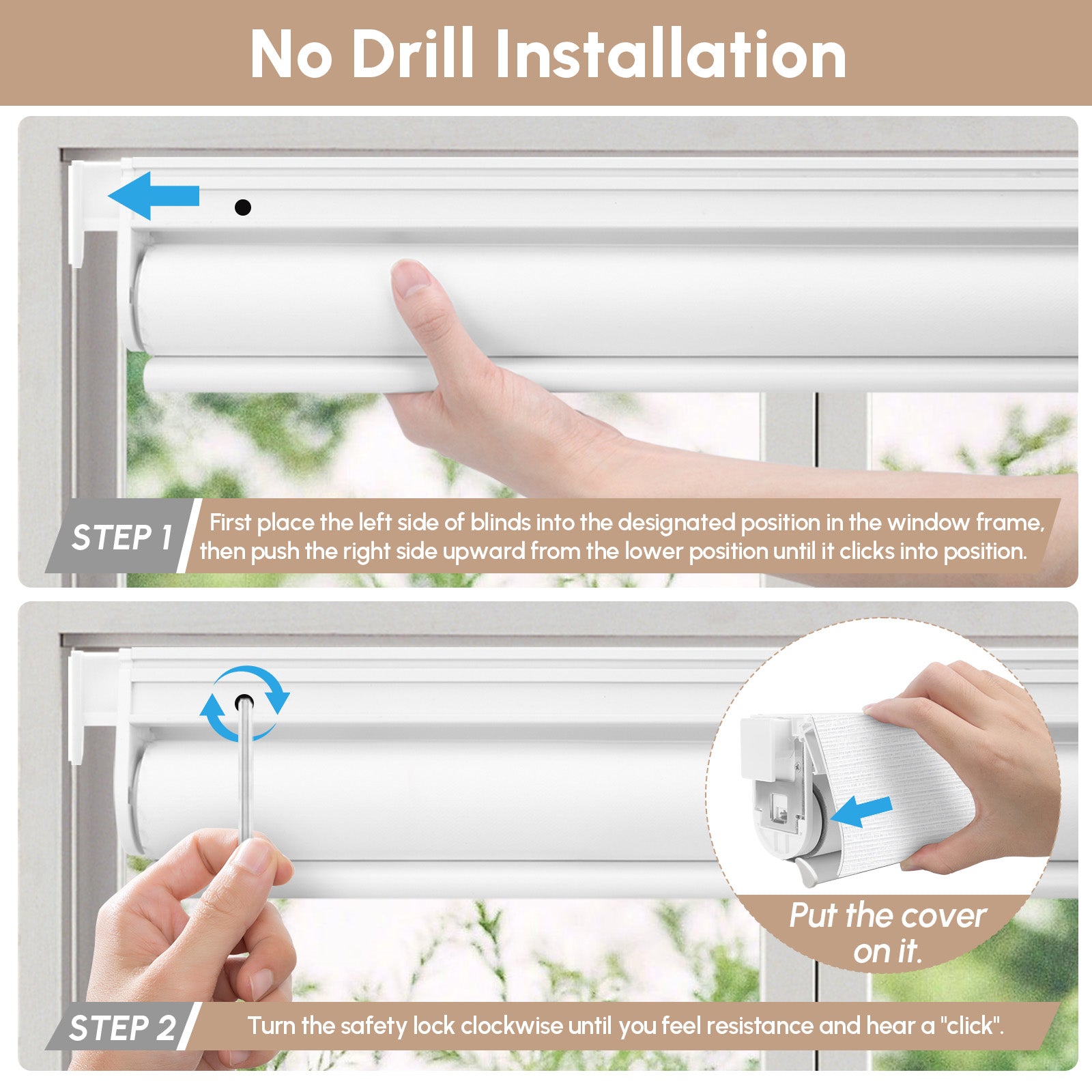 No Drill Installation

STEP 1

First place the left side of blinds into the designated position in the window frame, then push the right side upward from the lower position until it clicks into position.

Put the cover on it.

STEP 2

Turn the safety lock clockwise until you feel resistance and hear a "click".