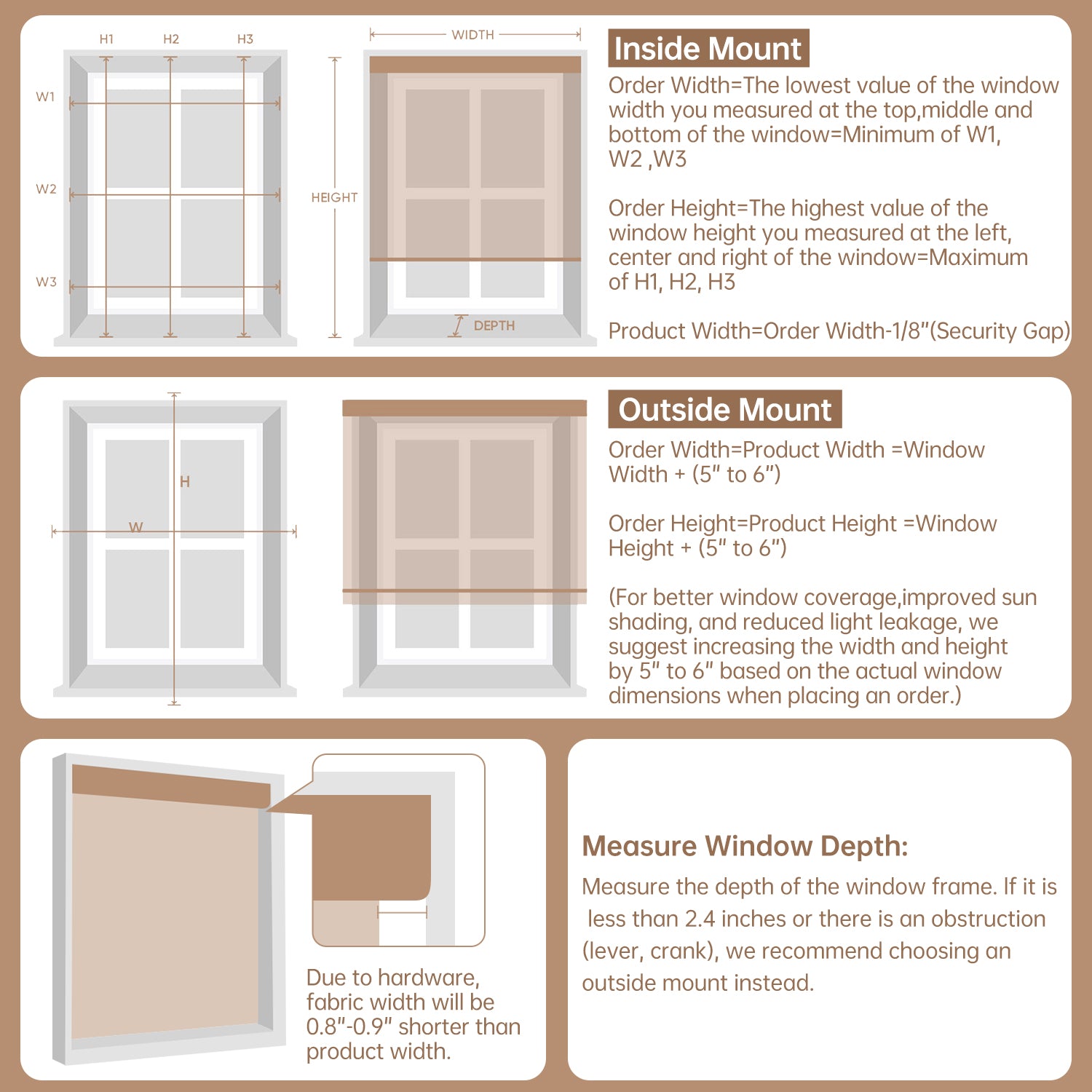 H1 H2 H3

W1

W2

W3

WIDTH

HEIGHT

DEPTH

Inside Mount

Order Width=The lowest value of the window width you measured at the top,middle and bottom of the window=Minimum of W1, W2 ,W3

Order Height=The highest value of the window height you measured at the left, center and right of the window=Maximum of H1, H2, H3

Product Width=Order Width-1/8"(Security Gap)

H

W

Outside Mount

Order Width=Product Width =Window Width + (5" to 6")

Order Height=Product Height =Window Height + (5" to 6")

(For better window coverage,improved sun shading, and reduced light leakage, we suggest increasing the width and height by 5" to 6" based on the actual window dimensions when placing an order.)

Due to hardware, fabric width will be 0.8"-0.9" shorter than product width.

Measure Window Depth:

Measure the depth of the window frame. If it is less than 2.4 inches or there is an obstruction (lever, crank), we recommend choosing an outside mount instead.