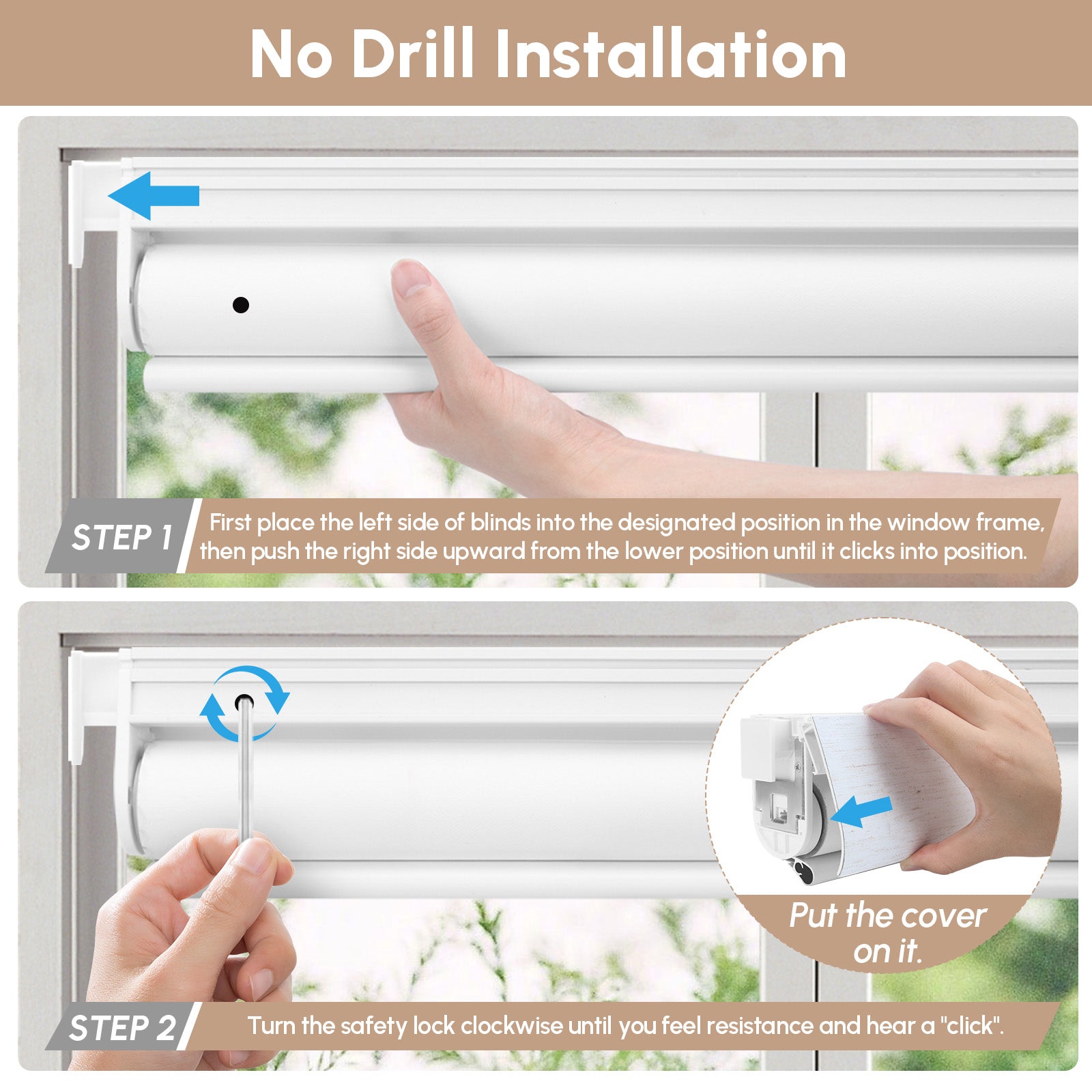 No Drill Installation

STEP 1

First place the left side of blinds into the designated position in the window frame, then push the right side upward from the lower position until it clicks into position.

Put the cover on it.

STEP 2

Turn the safety lock clockwise until you feel resistance and hear a "click".