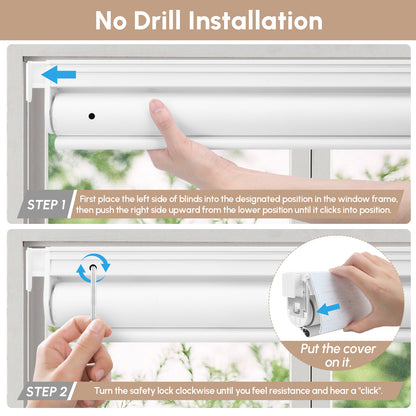 No Drill Installation

STEP 1 First place the left side of blinds into the designated position in the window frame, then push the right side upward from the lower position until it clicks into position.

Put the cover on it.

STEP 2 Turn the safety lock clockwise until you feel resistance and hear a "click".