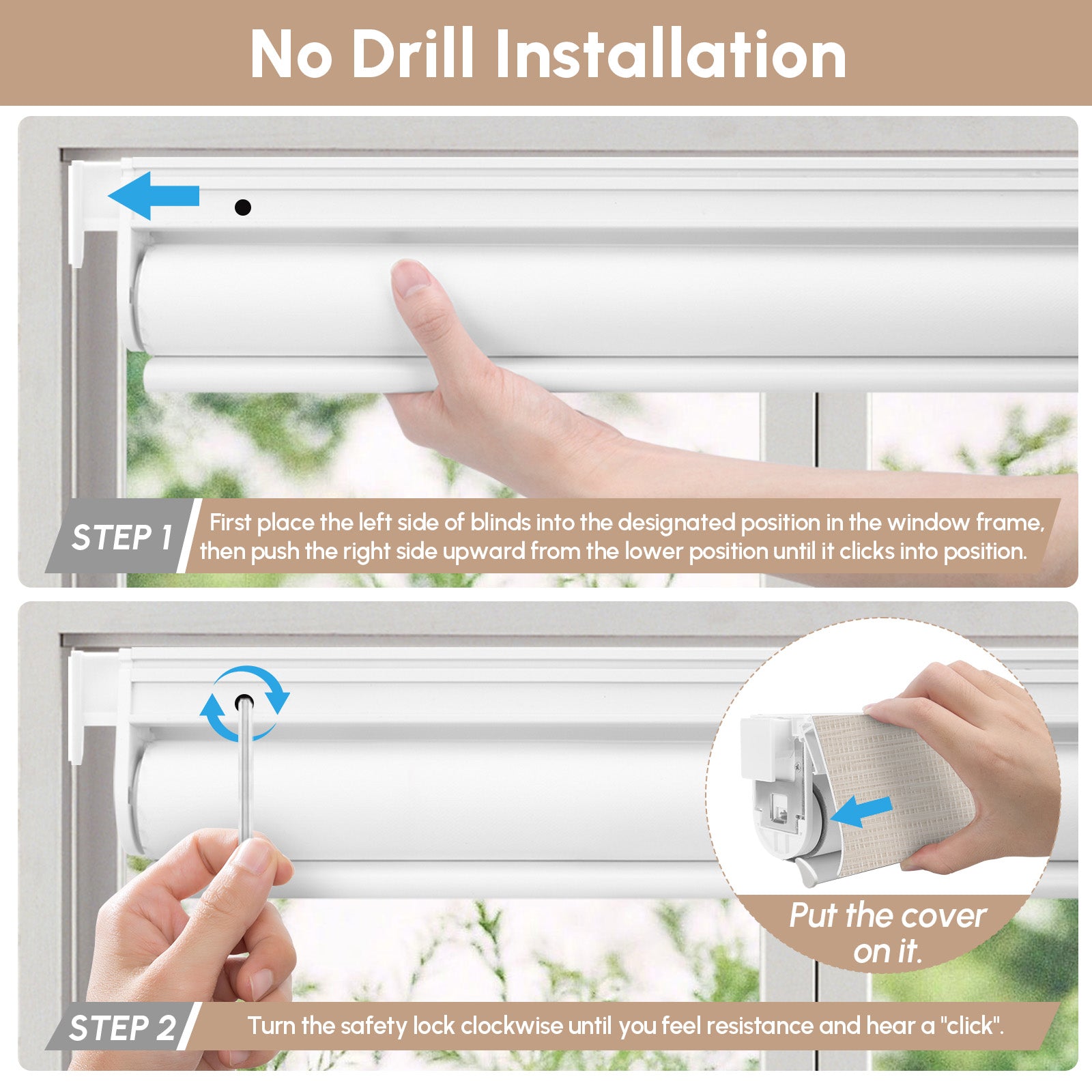 No Drill Installation

STEP 1

First place the left side of blinds into the designated position in the window frame, then push the right side upward from the lower position until it clicks into position.

Put the cover on it.

STEP 2

Turn the safety lock clockwise until you feel resistance and hear a "click".