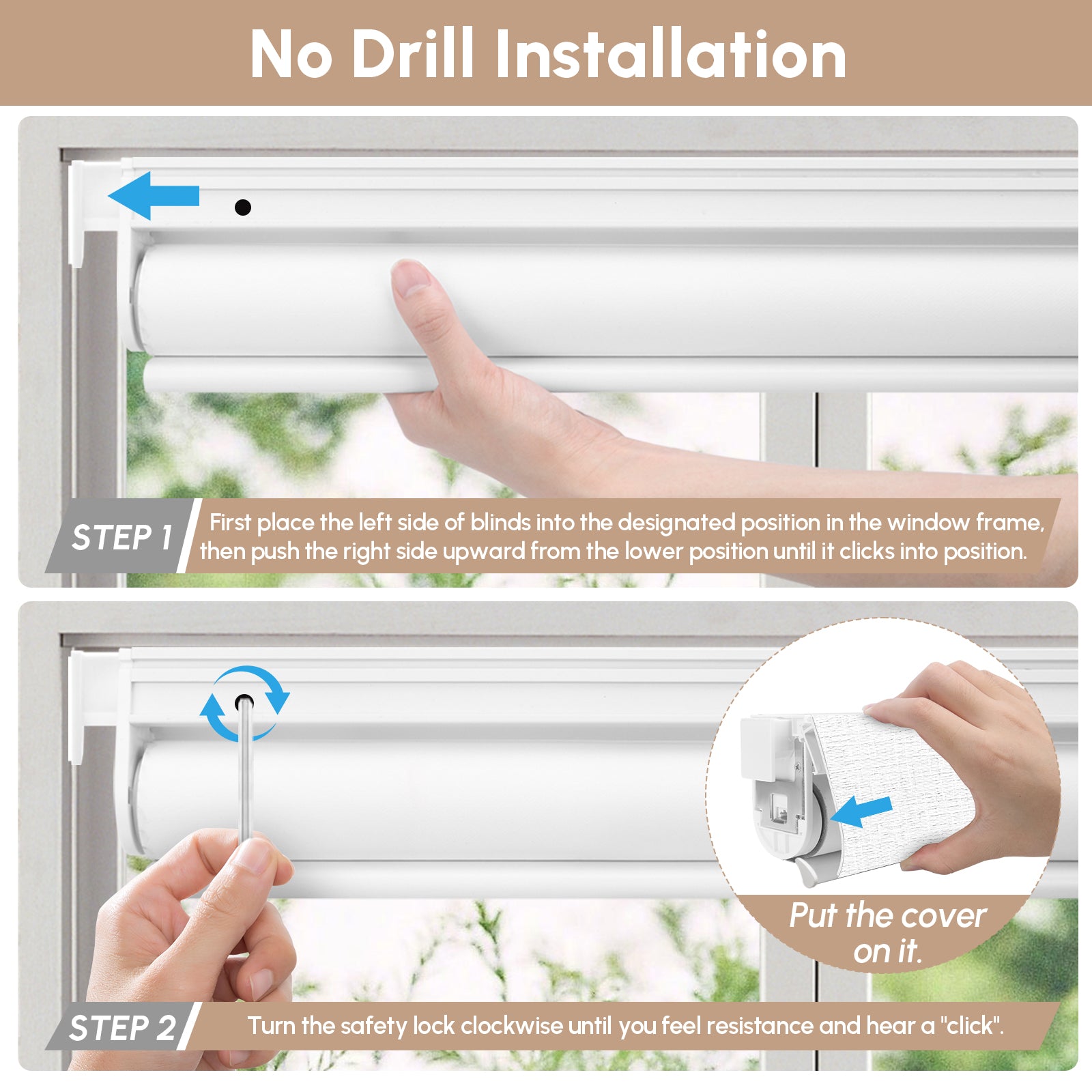 No Drill Installation

STEP 1

First place the left side of blinds into the designated position in the window frame, then push the right side upward from the lower position until it clicks into position.

Put the cover on it.

STEP 2

Turn the safety lock clockwise until you feel resistance and hear a "click".