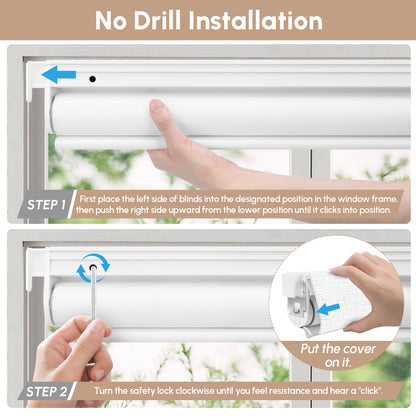 No Drill Installation

STEP 1 First place the left side of blinds into the designated position in the window frame, then push the right side upward from the lower position until it clicks into position.

Put the cover on it.

STEP 2 Turn the safety lock clockwise until you feel resistance and hear a "click".