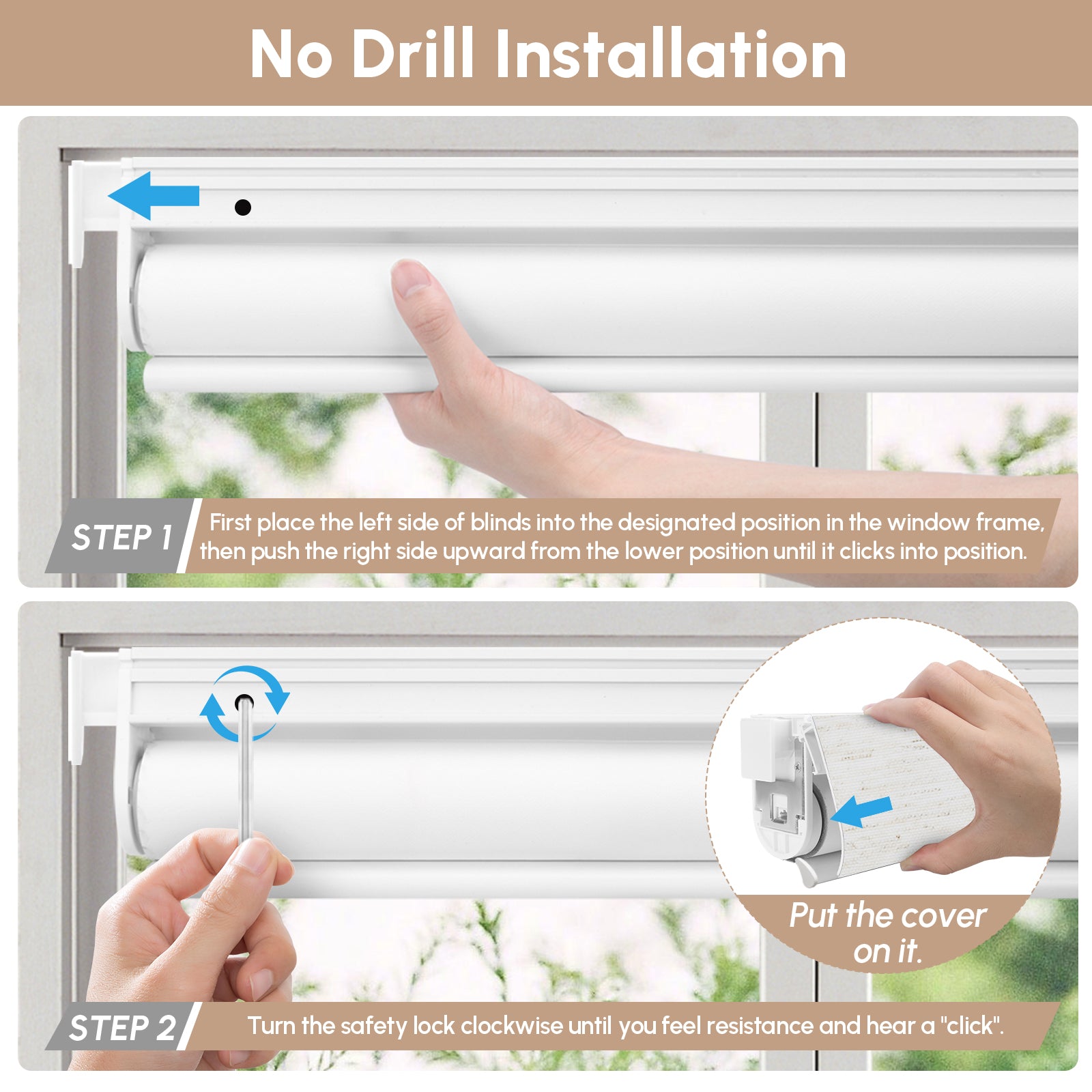 No Drill Installation

STEP 1

First place the left side of blinds into the designated position in the window frame, then push the right side upward from the lower position until it clicks into position.

Put the cover on it.

STEP 2

Turn the safety lock clockwise until you feel resistance and hear a "click".