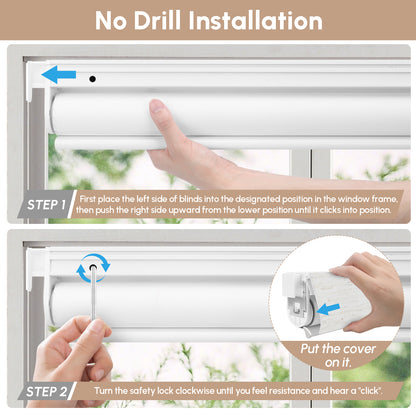 No Drill Installation

STEP 1

First place the left side of blinds into the designated position in the window frame, then push the right side upward from the lower position until it clicks into position.

Put the cover on it.

STEP 2

Turn the safety lock clockwise until you feel resistance and hear a "click".