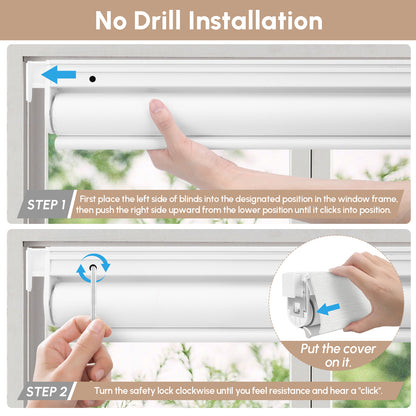 No Drill Installation

STEP 1 First place the left side of blinds into the designated position in the window frame, then push the right side upward from the lower position until it clicks into position.

Put the cover on it.

STEP 2 Turn the safety lock clockwise until you feel resistance and hear a "click".