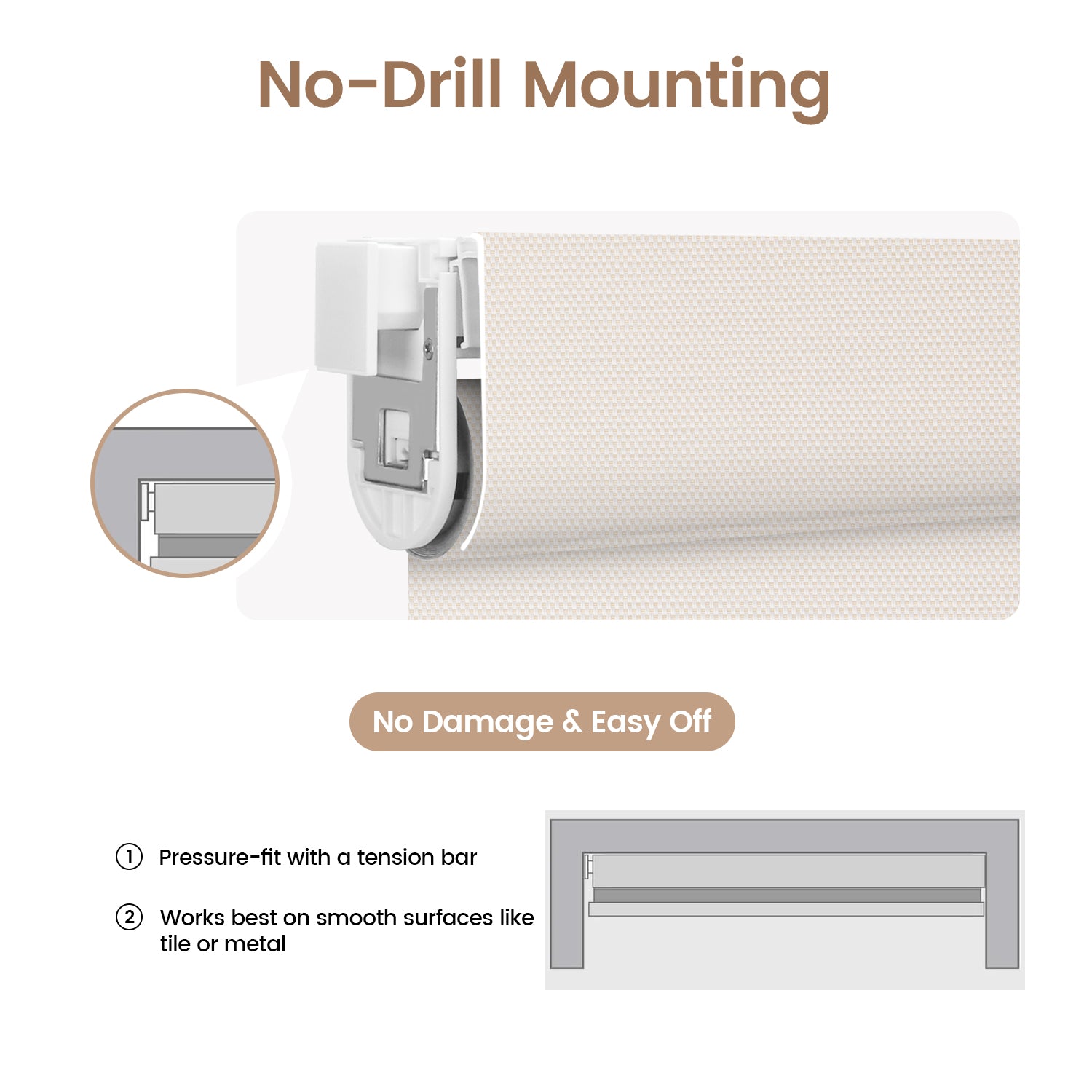 No-Drill Mounting

No Damage & Easy Off

① Pressure-fit with a tension bar

② Works best on smooth surfaces like tile or metal