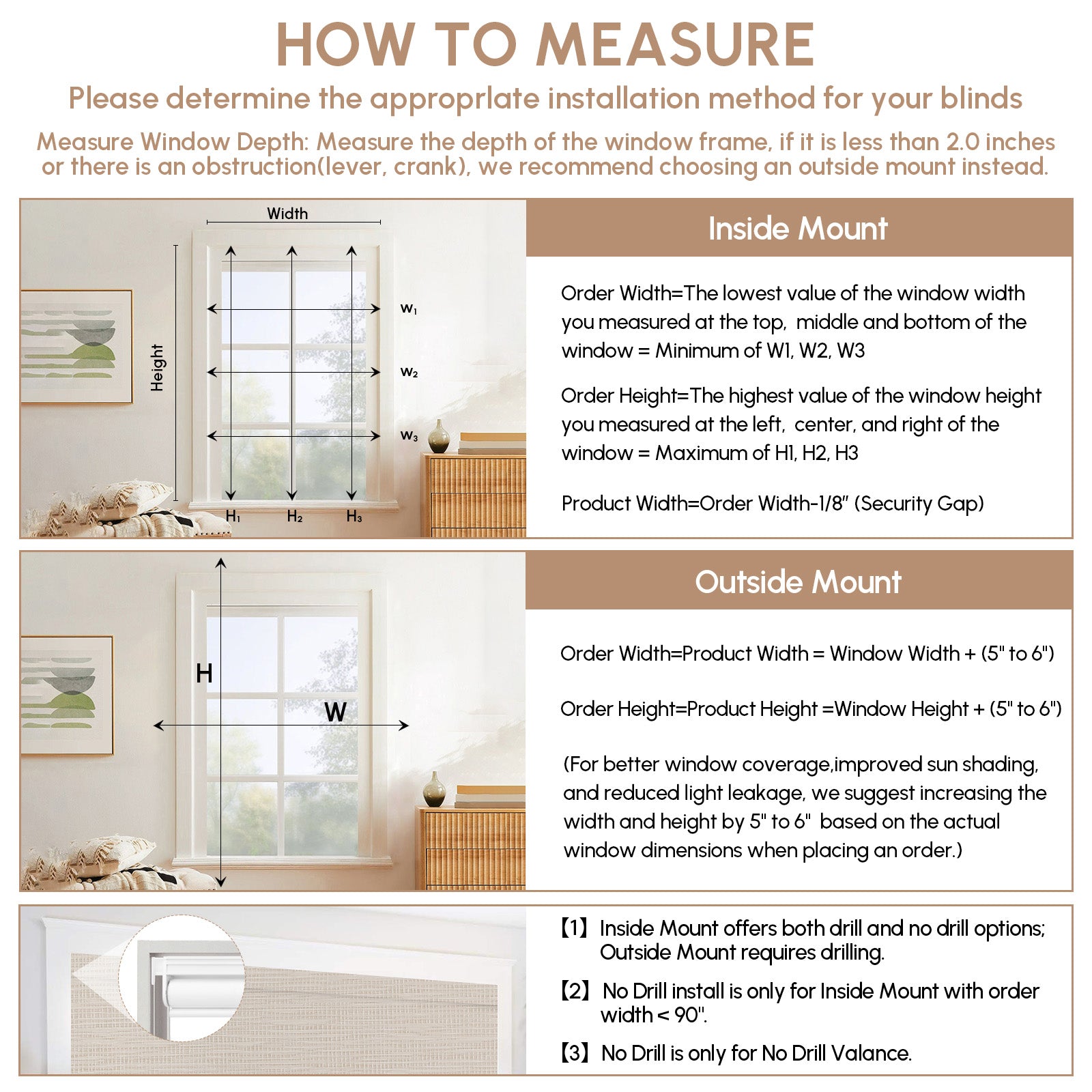 HOW TO MEASURE

Please determine the approprlate installation method for your blinds

Measure Window Depth: Measure the depth of the window frame, if it is less than 2.0 inches or there is an obstruction(lever, crank), we recommend choosing an outside mount instead.

Width

Height

$W_1$

$W_2$

$W_3$

$H_1$ $H_2$ $H_3$

Inside Mount

Order Width=The lowest value of the window width you measured at the top, middle and bottom of the window = Minimum of W1, W2, W3

Order Height=The highest value of the window height you measured at the left, center, and right of the window = Maximum of H1, H2, H3

Product Width=Order Width-1/8" (Security Gap)

H

W

Outside Mount

Order Width=Product Width = Window Width + (5" to 6")

Order Height=Product Height =Window Height + (5" to 6")

(For better window coverage,improved sun shading, and reduced light leakage, we suggest increasing the width and height by 5" to 6" based on the actual window dimensions when placing an order.)

【1】Inside Mount offers both drill and no drill options; Outside Mount requires drilling.

【2】No Drill install is only for Inside Mount with order width < 90".

【3】No Drill is only for No Drill Valance.