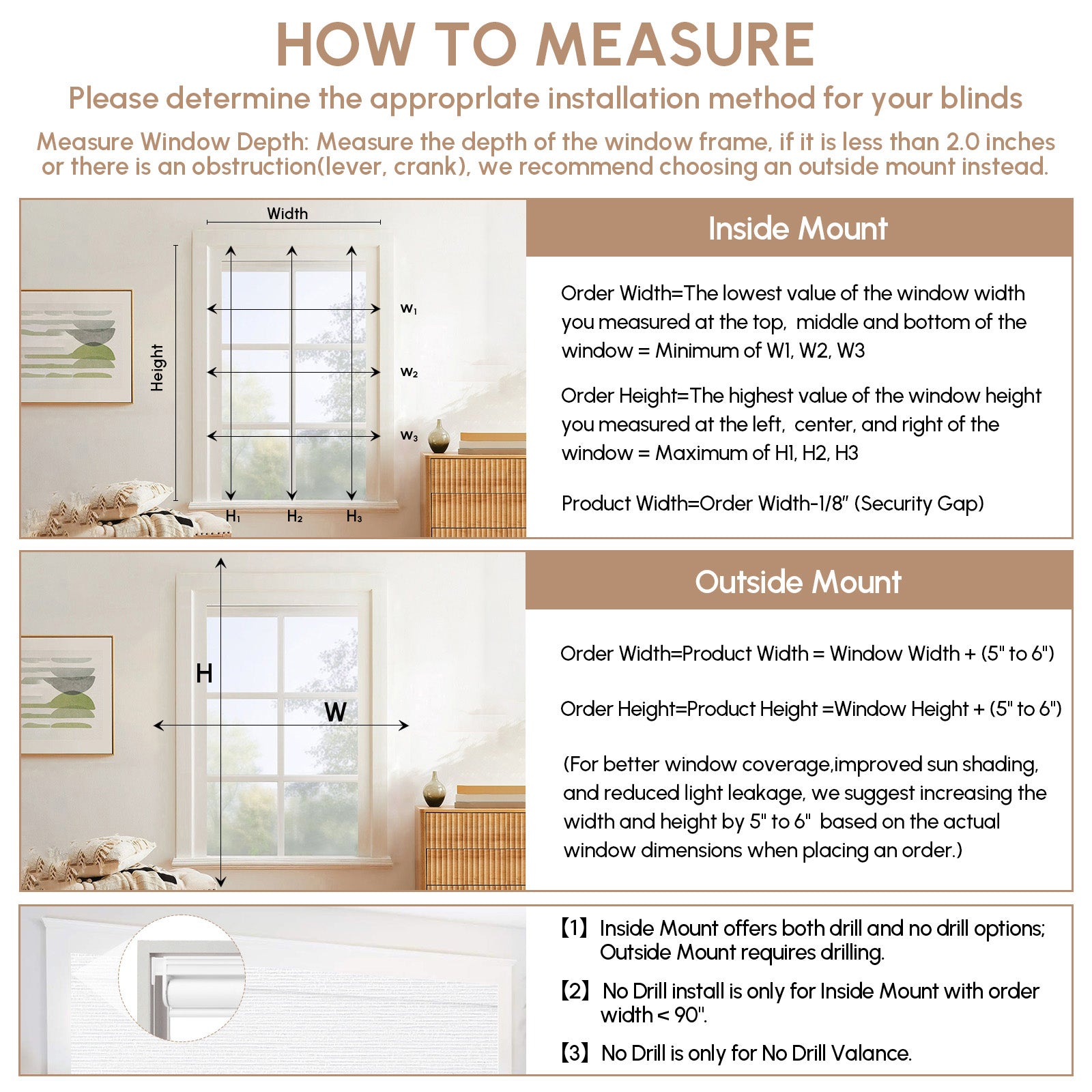 HOW TO MEASURE

Please determine the approprlate installation method for your blinds

Measure Window Depth: Measure the depth of the window frame, if it is less than 2.0 inches or there is an obstruction(lever, crank), we recommend choosing an outside mount instead.

Width

Height

$W_1$

$W_2$

$W_3$

$H_1$ $H_2$ $H_3$

Inside Mount

Order Width=The lowest value of the window width you measured at the top, middle and bottom of the window = Minimum of W1, W2, W3

Order Height=The highest value of the window height you measured at the left, center, and right of the window = Maximum of H1, H2, H3

Product Width=Order Width-1/8" (Security Gap)

H

W

Outside Mount

Order Width=Product Width = Window Width + (5" to 6")

Order Height=Product Height =Window Height + (5" to 6")

(For better window coverage,improved sun shading, and reduced light leakage, we suggest increasing the width and height by 5" to 6" based on the actual window dimensions when placing an order.)

【1】Inside Mount offers both drill and no drill options; Outside Mount requires drilling.

【2】No Drill install is only for Inside Mount with order width < 90".

【3】No Drill is only for No Drill Valance.