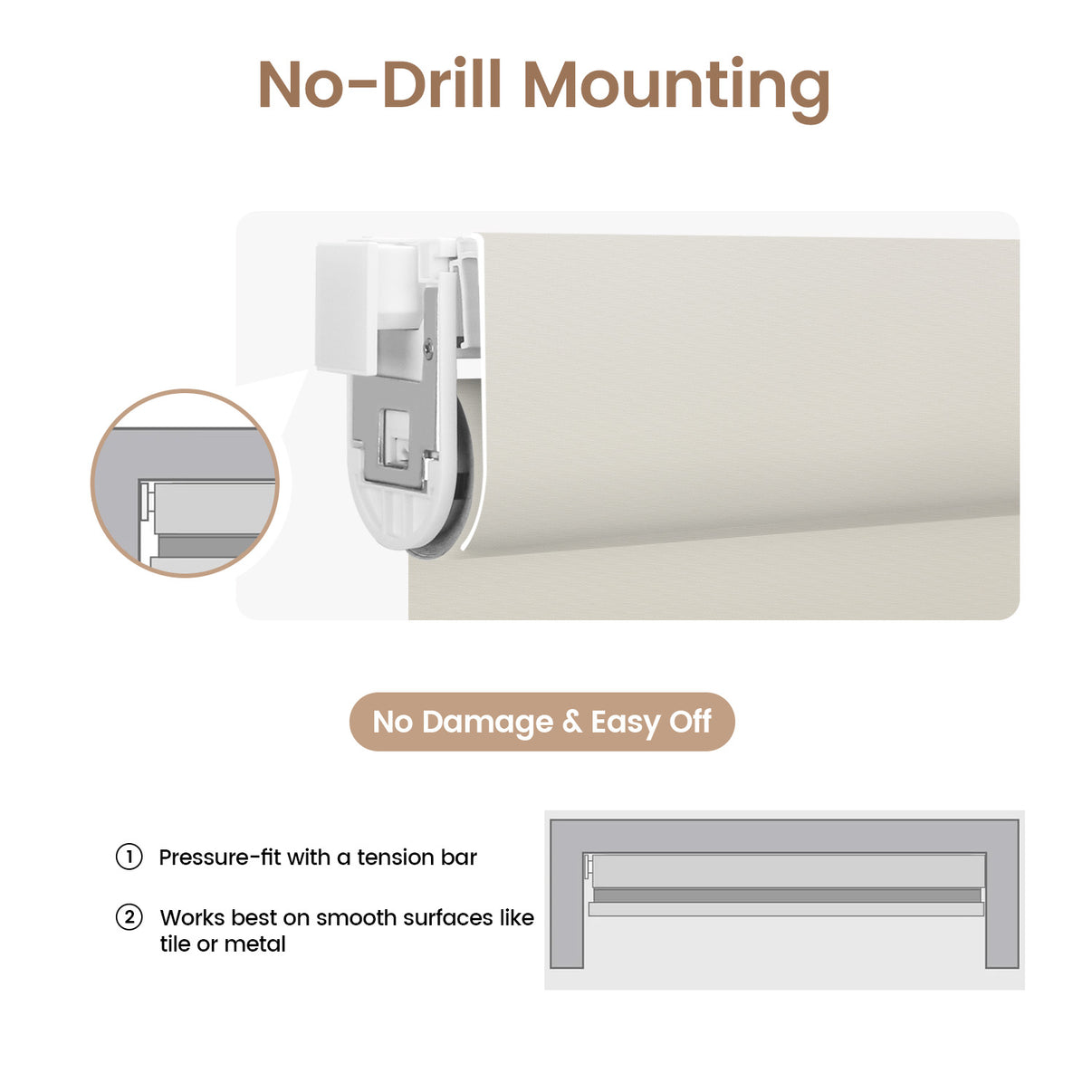 No-Drill Mounting

No Damage & Easy Off

① Pressure-fit with a tension bar

② Works best on smooth surfaces like tile or metal