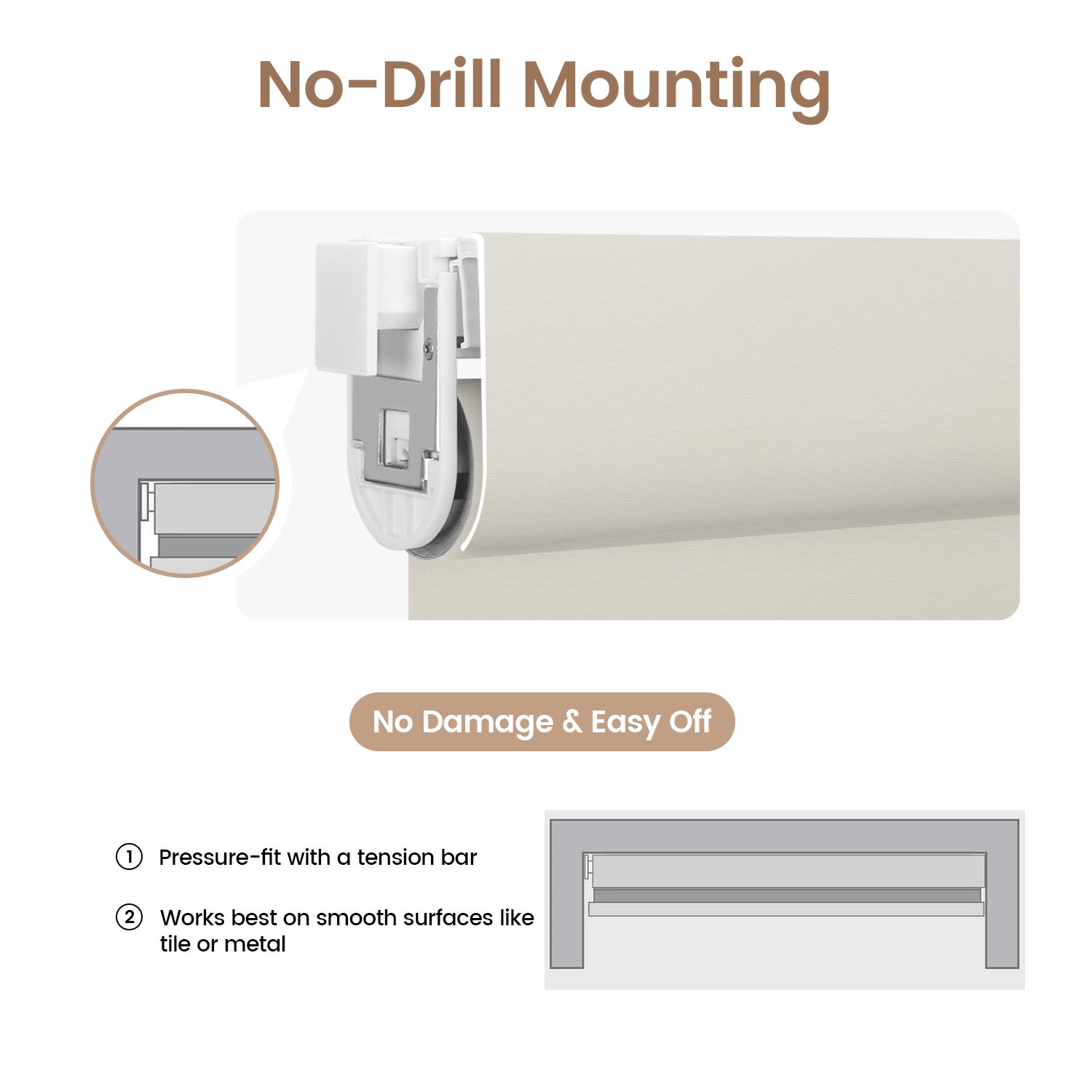 No-Drill Mounting

No Damage & Easy Off

① Pressure-fit with a tension bar

② Works best on smooth surfaces like tile or metal