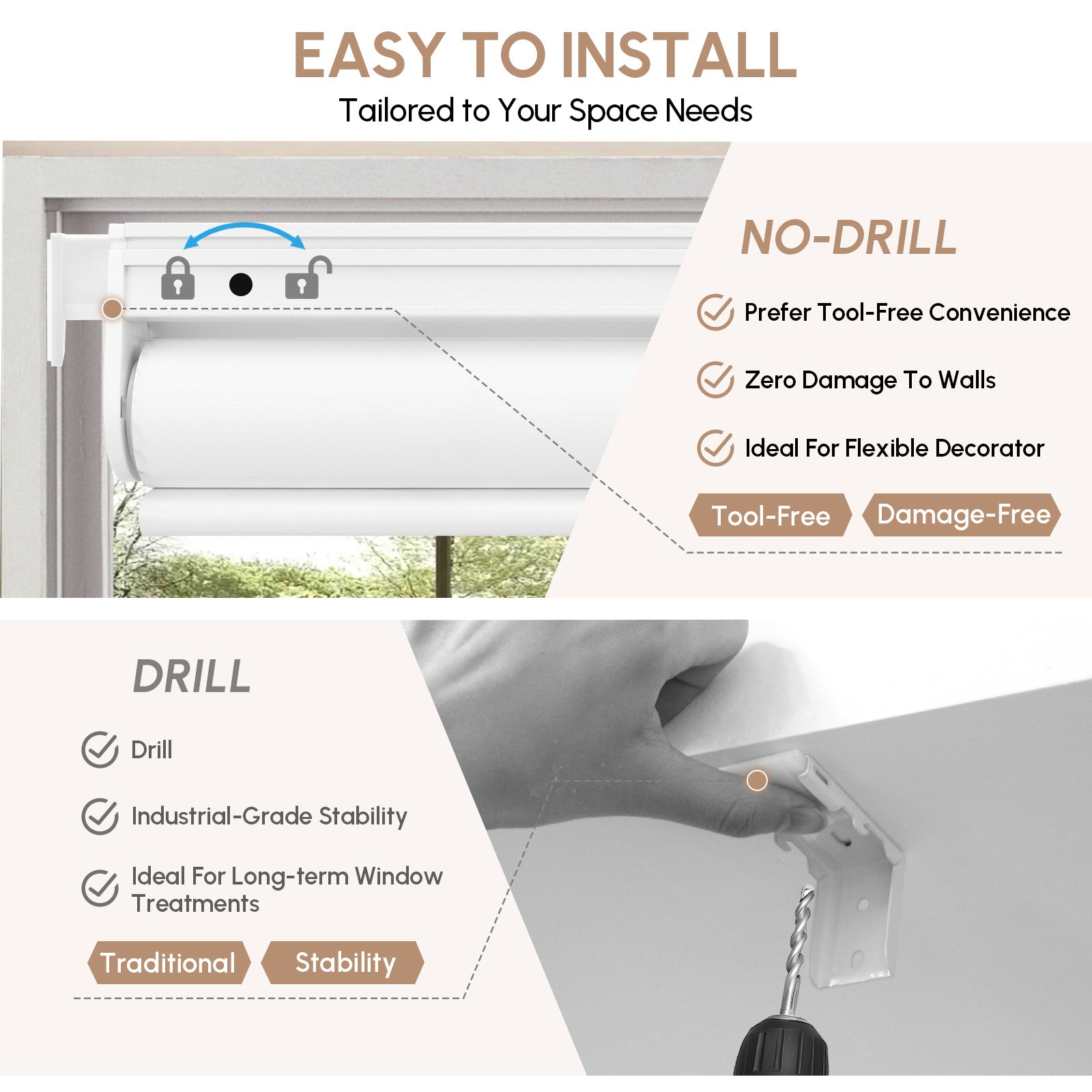 EASY TO INSTALL
Tailored to Your Space Needs

NO-DRILL

Prefer Tool-Free Convenience

Zero Damage To Walls

Ideal For Flexible Decorator

Tool-Free

Damage-Free

DRILL

Drill

Industrial-Grade Stability

Ideal For Long-term Window Treatments

Traditional

Stability