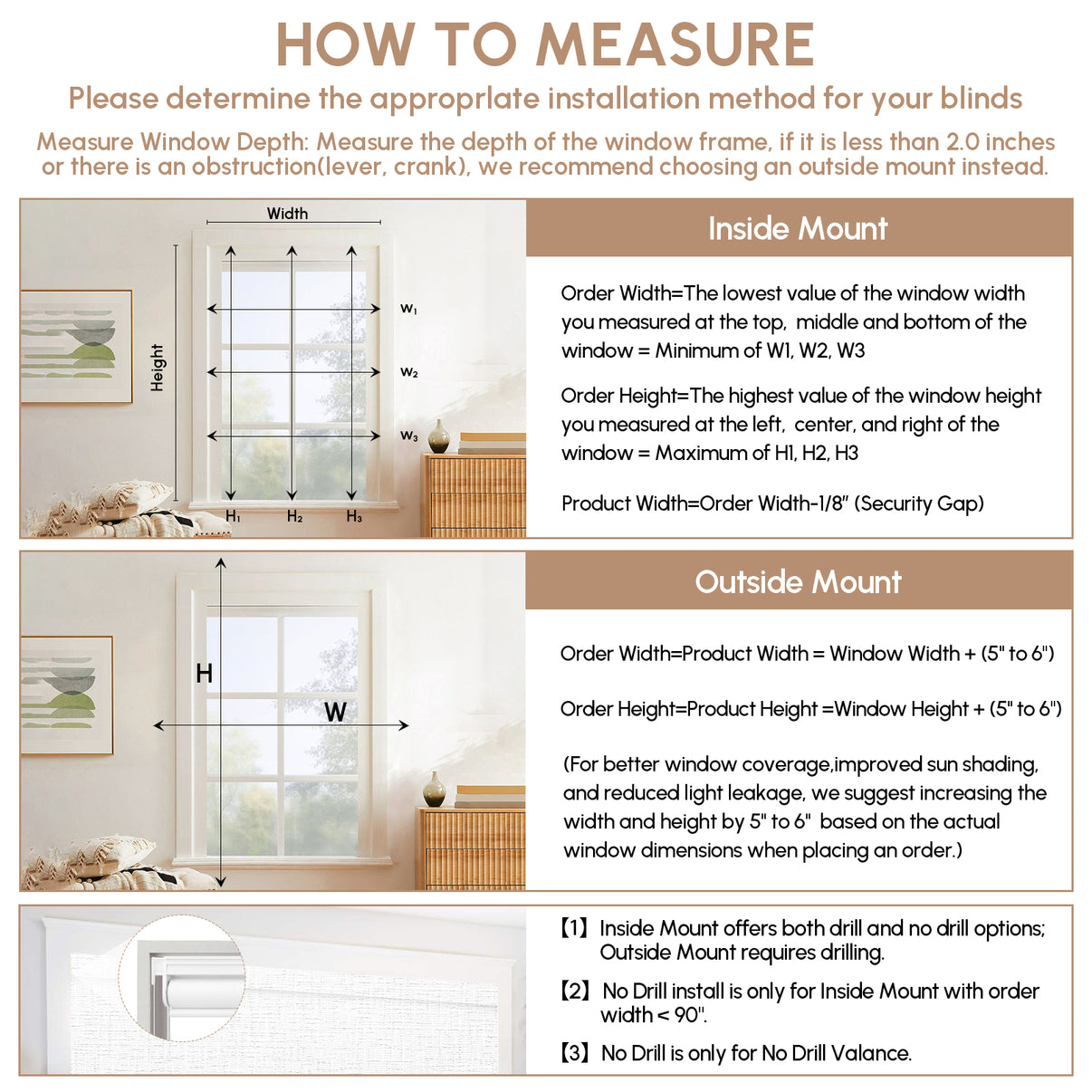 HOW TO MEASURE

Please determine the approprlate installation method for your blinds

Measure Window Depth: Measure the depth of the window frame, if it is less than 2.0 inches or there is an obstruction(lever, crank), we recommend choosing an outside mount instead.

Width

Height

$W_1$

$W_2$

$W_3$

$H_1$ $H_2$ $H_3$

Inside Mount

Order Width=The lowest value of the window width you measured at the top, middle and bottom of the window = Minimum of W1, W2, W3

Order Height=The highest value of the window height you measured at the left, center, and right of the window = Maximum of H1, H2, H3

Product Width=Order Width-1/8" (Security Gap)

H

W

Outside Mount

Order Width=Product Width = Window Width + (5" to 6")

Order Height=Product Height =Window Height + (5" to 6")

(For better window coverage,improved sun shading, and reduced light leakage, we suggest increasing the width and height by 5" to 6" based on the actual window dimensions when placing an order.)

【1】Inside Mount offers both drill and no drill options; Outside Mount requires drilling.

【2】No Drill install is only for Inside Mount with order width < 90".

【3】No Drill is only for No Drill Valance.