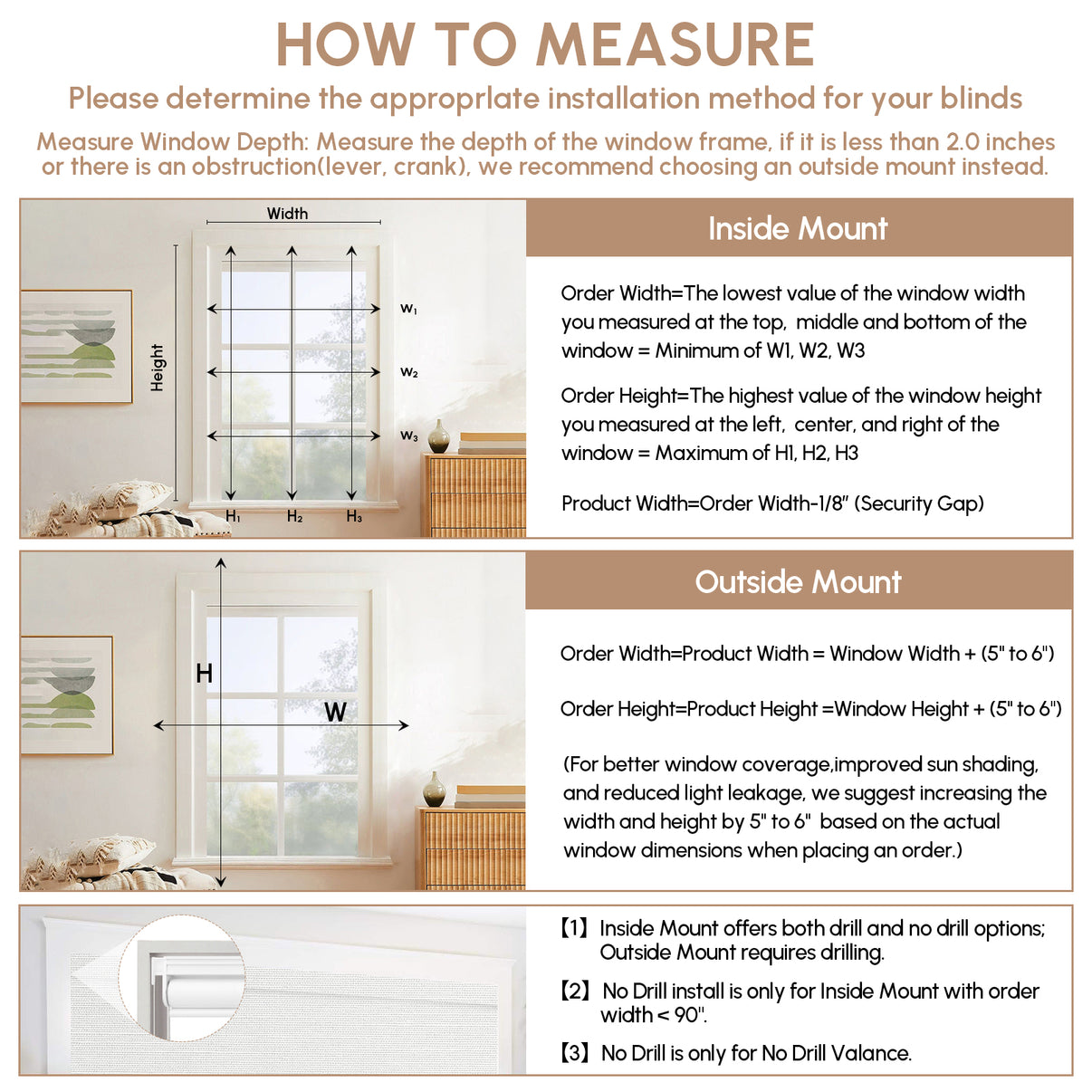 HOW TO MEASURE

Please determine the approprlate installation method for your blinds

Measure Window Depth: Measure the depth of the window frame, if it is less than 2.0 inches or there is an obstruction(lever, crank), we recommend choosing an outside mount instead.

Width

Height

$W_1$

$W_2$

$W_3$

$H_1$ $H_2$ $H_3$

Inside Mount

Order Width=The lowest value of the window width you measured at the top, middle and bottom of the window = Minimum of W1, W2, W3

Order Height=The highest value of the window height you measured at the left, center, and right of the window = Maximum of H1, H2, H3

Product Width=Order Width-1/8" (Security Gap)

H

W

Outside Mount

Order Width=Product Width = Window Width + (5" to 6")

Order Height=Product Height =Window Height + (5" to 6")

(For better window coverage,improved sun shading, and reduced light leakage, we suggest increasing the width and height by 5" to 6" based on the actual window dimensions when placing an order.)

【1】Inside Mount offers both drill and no drill options; Outside Mount requires drilling.

【2】No Drill install is only for Inside Mount with order width < 90".

【3】No Drill is only for No Drill Valance.