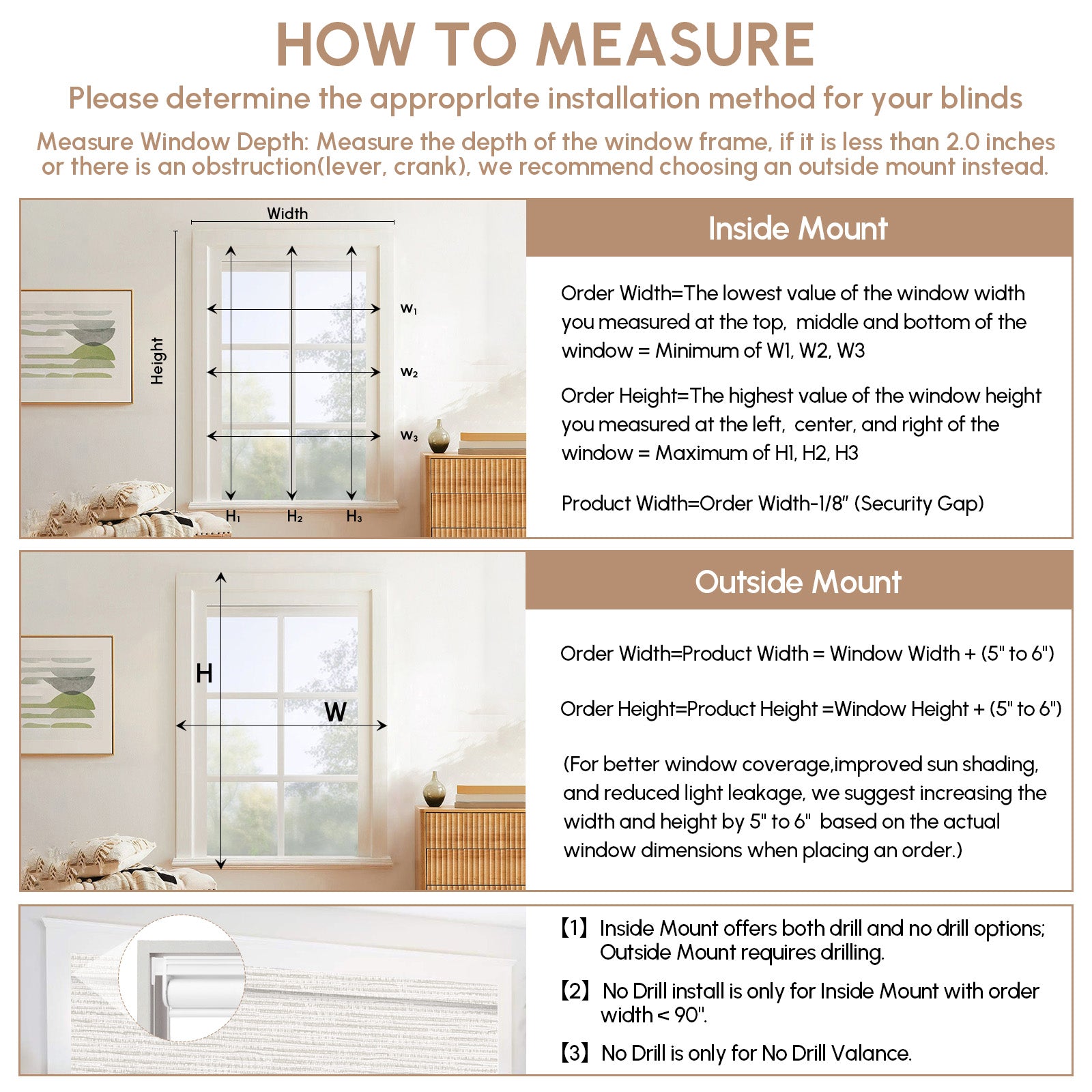 HOW TO MEASURE

Please determine the approprlate installation method for your blinds

Measure Window Depth: Measure the depth of the window frame, if it is less than 2.0 inches or there is an obstruction(lever, crank), we recommend choosing an outside mount instead.

Width

Height

$W_1$

$W_2$

$W_3$

$H_1$ $H_2$ $H_3$

Inside Mount

Order Width=The lowest value of the window width you measured at the top, middle and bottom of the window = Minimum of W1, W2, W3

Order Height=The highest value of the window height you measured at the left, center, and right of the window = Maximum of H1, H2, H3

Product Width=Order Width-1/8" (Security Gap)

H

W

Outside Mount

Order Width=Product Width = Window Width + (5" to 6")

Order Height=Product Height =Window Height + (5" to 6")

(For better window coverage,improved sun shading, and reduced light leakage, we suggest increasing the width and height by 5" to 6" based on the actual window dimensions when placing an order.)

【1】Inside Mount offers both drill and no drill options; Outside Mount requires drilling.

【2】No Drill install is only for Inside Mount with order width < 90".

【3】No Drill is only for No Drill Valance.