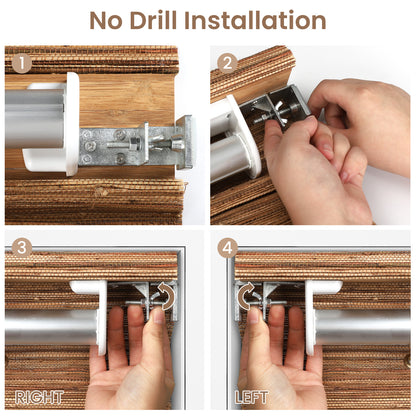 No Drill Installation

1

2

3

RIGHT

4

LEFT